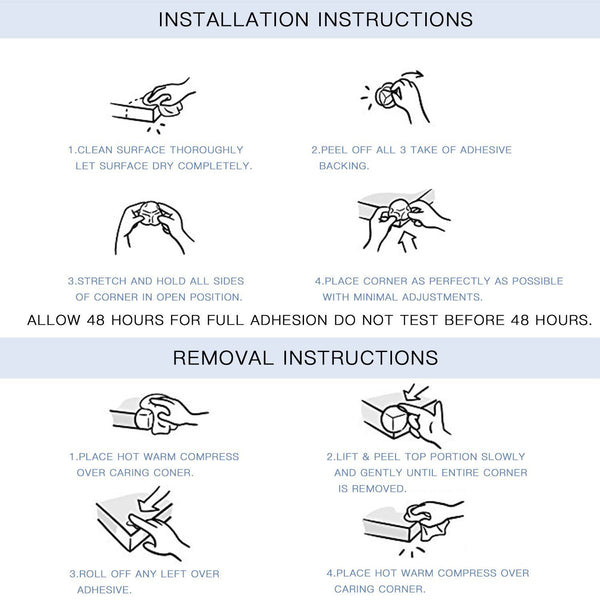 INSTALLATION INSTRUCTIONS

1.CLEAN SURFACE THOROUGHLY LET SURFACE DRY COMPLETELY.

2.PEEL OFF ALL 3 TAKE OF ADHESIVE BACKING.

3.STRETCH AND HOLD ALL SIDES OF CORNER IN OPEN POSITION.

4.PLACE CORNER AS PERFECTLY AS POSSIBLE WITH MINIMAL ADJUSTMENTS.

ALLOW 48 HOURS FOR FULL ADHESION DO NOT TEST BEFORE 48 HOURS.

REMOVAL INSTRUCTIONS

1.PLACE HOT WARM COMPRESS OVER CARING CONER.

2.LIFT & PEEL TOP PORTION SLOWLY AND GENTLY UNTIL ENTIRE CORNER IS REMOVED.

3.ROLL OFF ANY LEFT OVER ADHESIVE.

4.PLACE HOT WARM COMPRESS OVER CARING CORNER.