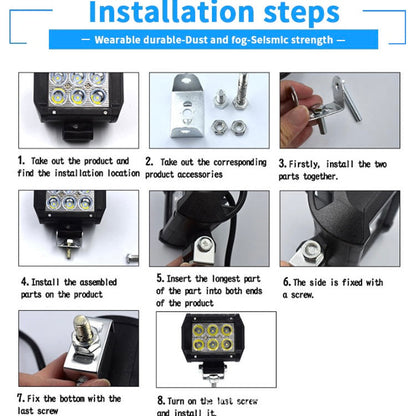 Installation steps

— Wearable durable-Dust and fog-Seismic strength —

1. Take out the product and find the installation location

2. Take out the corresponding product accessories

3. Firstly, install the two parts together.

4. Install the assembled parts on the product

5. Insert the longest part of the part into both ends of the product

6. The side is fixed with a screw.

7. Fix the bottom with the last screw

8. Turn on the last screw and install it.