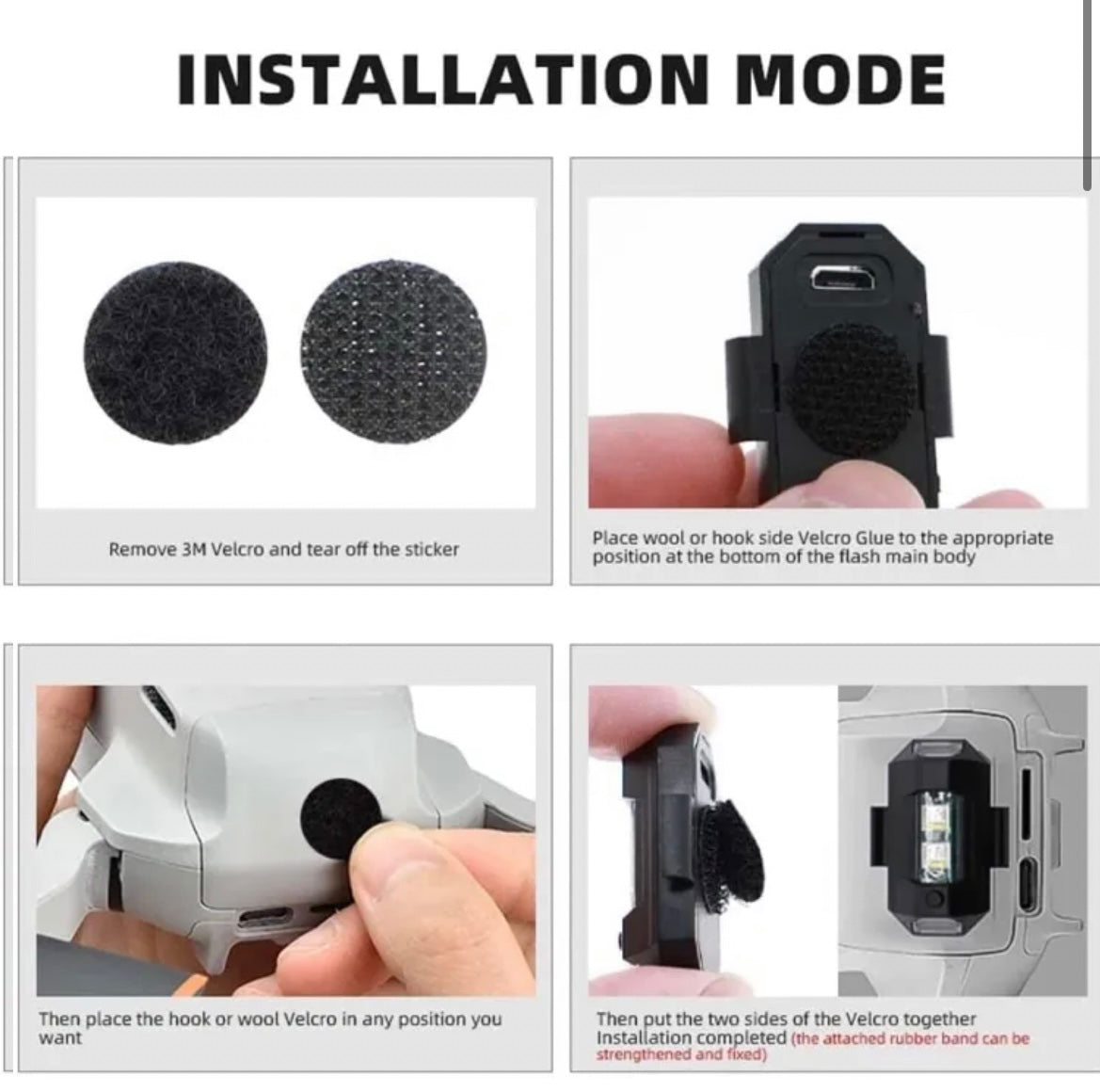 INSTALLATION MODE

Remove 3M Velcro and tear off the sticker

Place wool or hook side Velcro Glue to the appropriate position at the bottom of the flash main body

Then place the hook or wool Velcro in any position you want

Then put the two sides of the Velcro together
Installation completed (the attached rubber band can be strengthened and fixed)