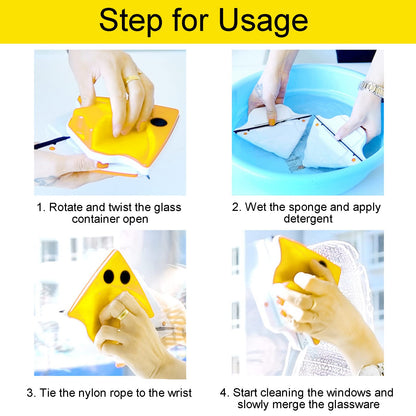 Step for Usage

1. Rotate and twist the glass container open

2. Wet the sponge and apply detergent

3. Tie the nylon rope to the wrist

4. Start cleaning the windows and slowly merge the glassware