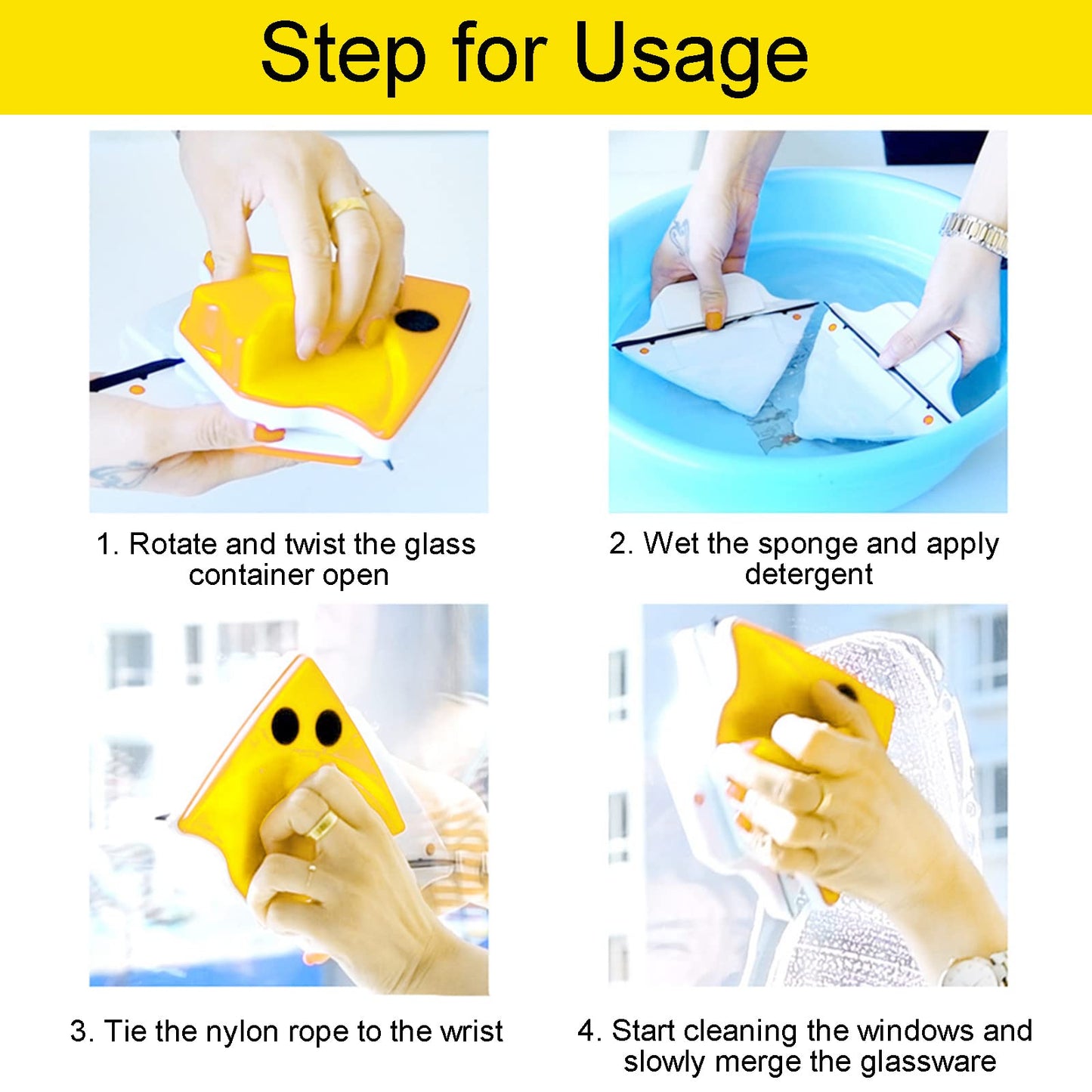 Step for Usage

1. Rotate and twist the glass container open

2. Wet the sponge and apply detergent

3. Tie the nylon rope to the wrist

4. Start cleaning the windows and slowly merge the glassware