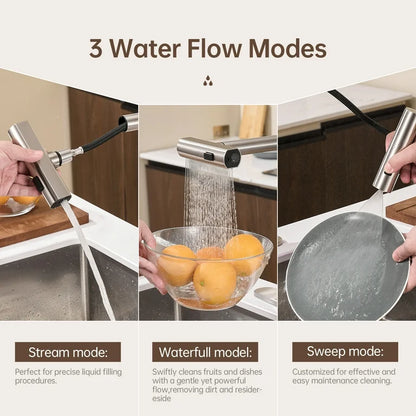 3 Water Flow Modes

Stream mode:

Perfect for precise liquid filling procedures.

Waterfull model:

Swiftly cleans fruits and dishes with a gentle yet powerful flow,removing dirt and resider-eside

Sweep mode:

Customized for effective and easy maintenance cleaning.