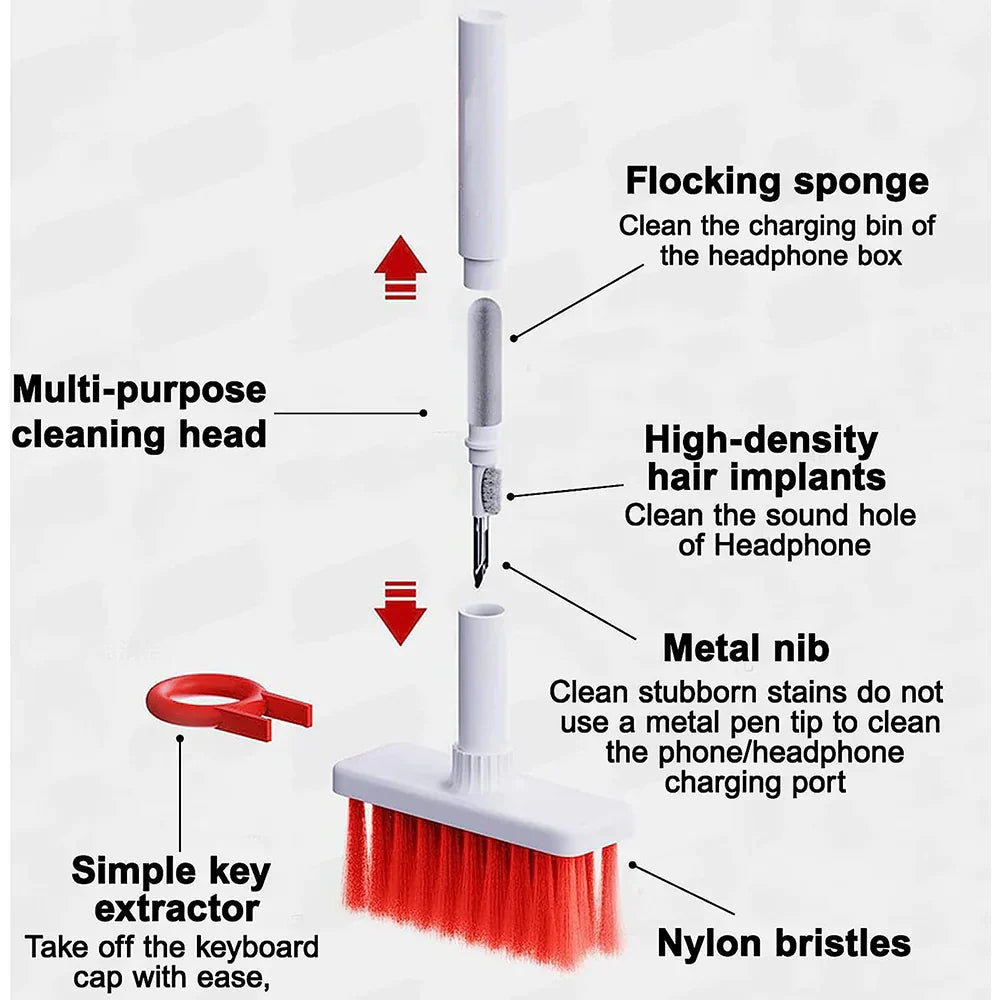 Flocking sponge
Clean the charging bin of the headphone box

Multi-purpose cleaning head

High-density hair implants
Clean the sound hole of Headphone

Metal nib
Clean stubborn stains do not use a metal pen tip to clean the phone/headphone charging port

Simple key extractor
Take off the keyboard cap with ease,

Nylon bristles