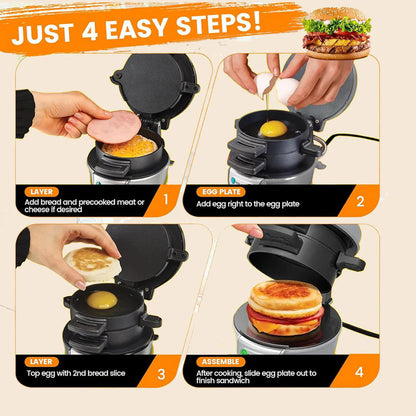 JUST 4 EASY STEPS!

LAYER
Add bread and precooked meat or cheese if desired
1

EGG PLATE
Add egg right to the egg plate
2

LAYER
Top egg with 2nd bread slice
3

ASSEMBLE
After cooking, slide egg plate out to finish sandwich
4