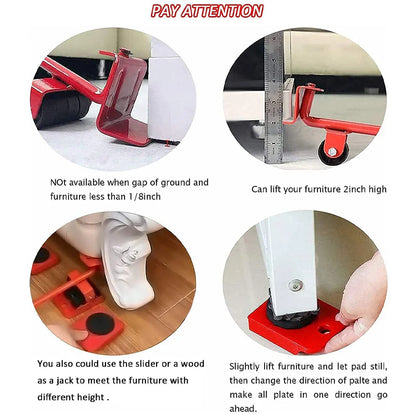 PAY ATTENTION

NOt available when gap of ground and furniture less than 1/8inch

Can lift your furniture 2inch high

You also could use the slider or a wood as a jack to meet the furniture with different height .

Slightly lift furniture and let pad still, then change the direction of palte and make all plate in one direction go ahead.