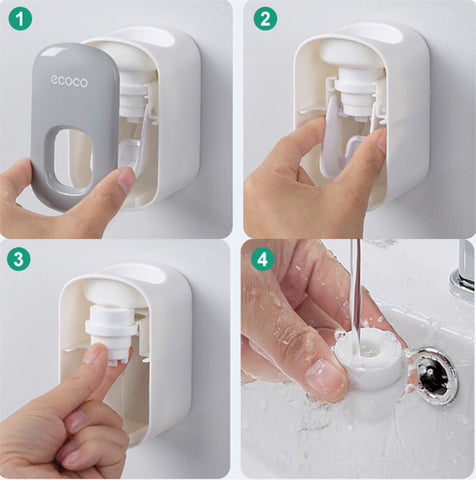 1
ecoco
2
3
4