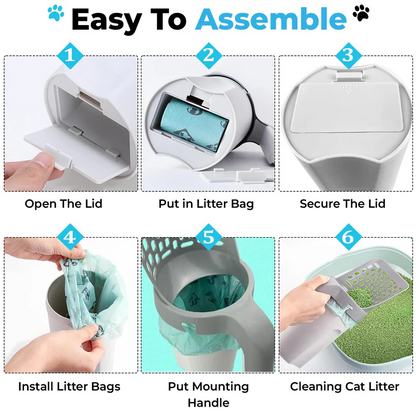 Easy To Assemble

1

Open The Lid

2

Put in Litter Bag

3

Secure The Lid

4

Install Litter Bags

5

Put Mounting Handle

6

Cleaning Cat Litter