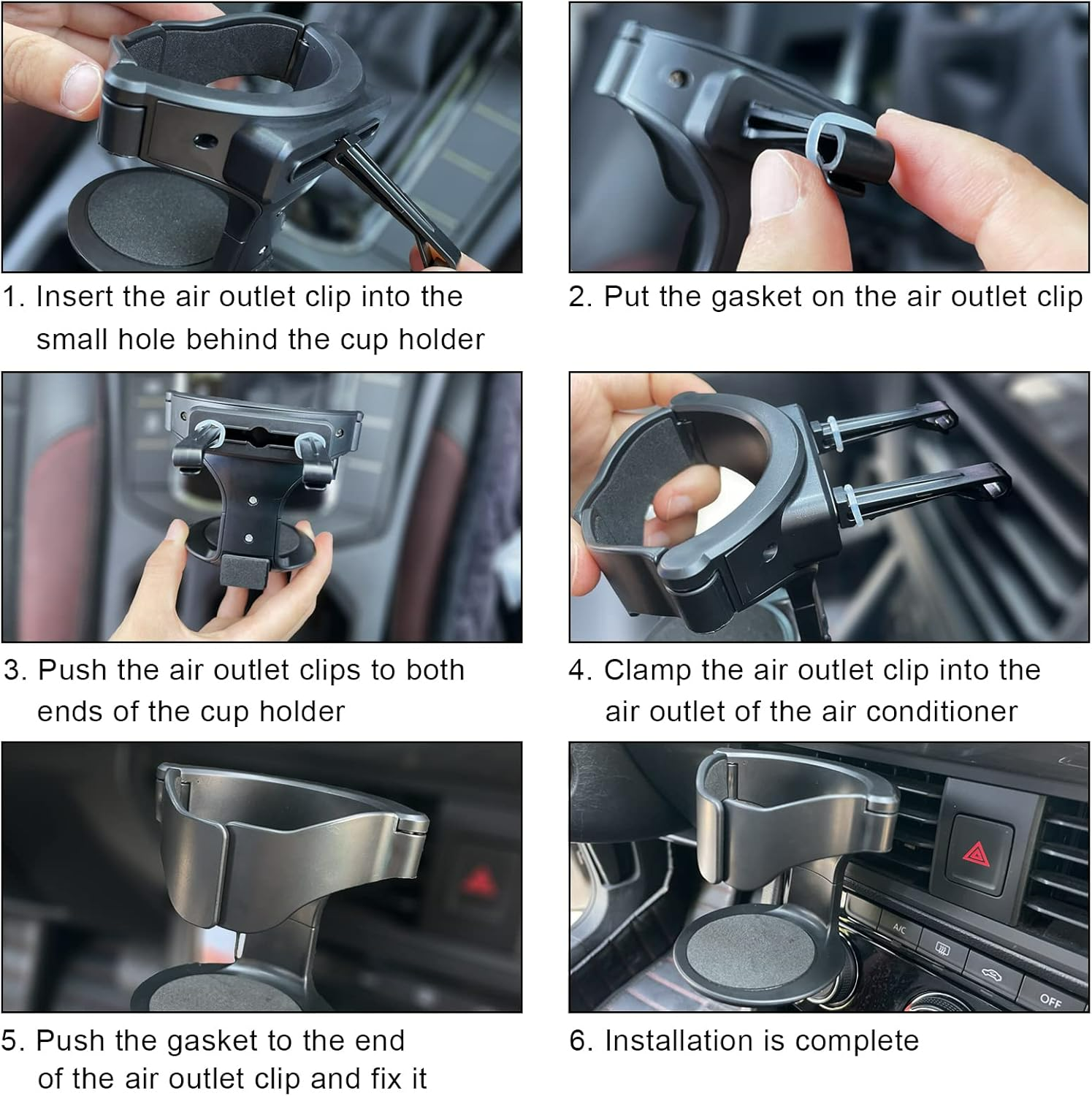 1. Insert the air outlet clip into the small hole behind the cup holder

2. Put the gasket on the air outlet clip

3. Push the air outlet clips to both ends of the cup holder

4. Clamp the air outlet clip into the air outlet of the air conditioner

5. Push the gasket to the end of the air outlet clip and fix it

A/C

OFF

6. Installation is complete