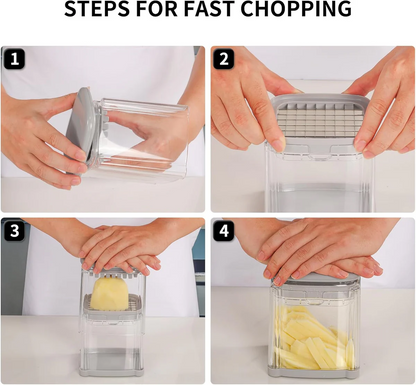 STEPS FOR FAST CHOPPING

1

2

3

4