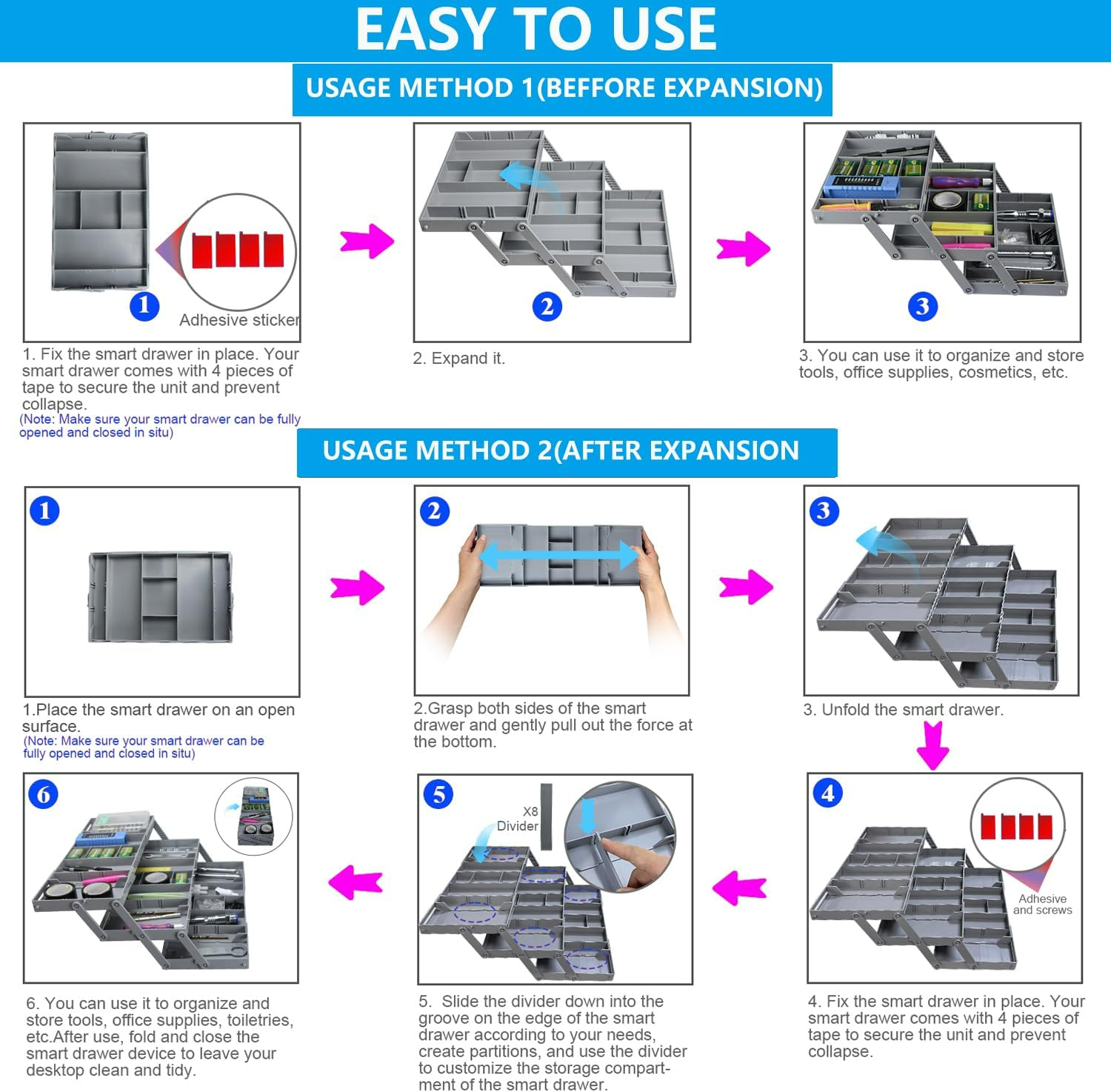 EASY TO USE

USAGE METHOD 1(BEFFORE EXPANSION)

1

Adhesive sticker

1. Fix the smart drawer in place. Your smart drawer comes with 4 pieces of tape to secure the unit and prevent collapse.
(Note: Make sure your smart drawer can be fully opened and closed in situ)

2

2. Expand it.

3

3. You can use it to organize and store tools, office supplies, cosmetics, etc.

USAGE METHOD 2(AFTER EXPANSION

1

1.Place the smart drawer on an open surface.
(Note: Make sure your smart drawer can be fully opened and closed in situ)

2

2.Grasp both sides of the smart drawer and gently pull out the force at the bottom.

3

3. Unfold the smart drawer.

4

Adhesive and screws

4. Fix the smart drawer in place. Your smart drawer comes with 4 pieces of tape to secure the unit and prevent collapse.

5

X8 Divider

5. Slide the divider down into the groove on the edge of the smart drawer according to your needs, create partitions, and use the divider to customize the storage compartment of the smart drawer.

6

6. You can use it to organize and store tools, office supplies, toiletries, etc.After use, fold and close the smart drawer device to leave your desktop clean and tidy.