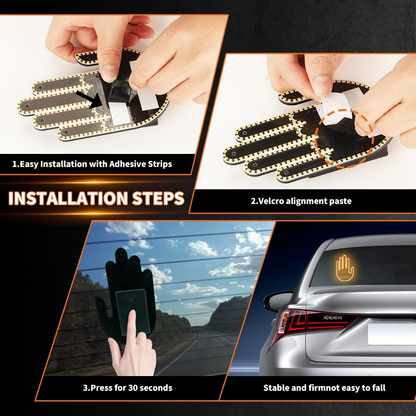 1.Easy Installation with Adhesive Strips

INSTALLATION STEPS

2.Velcro alignment paste

3.Press for 30 seconds

Stable and firmnot easy to fall