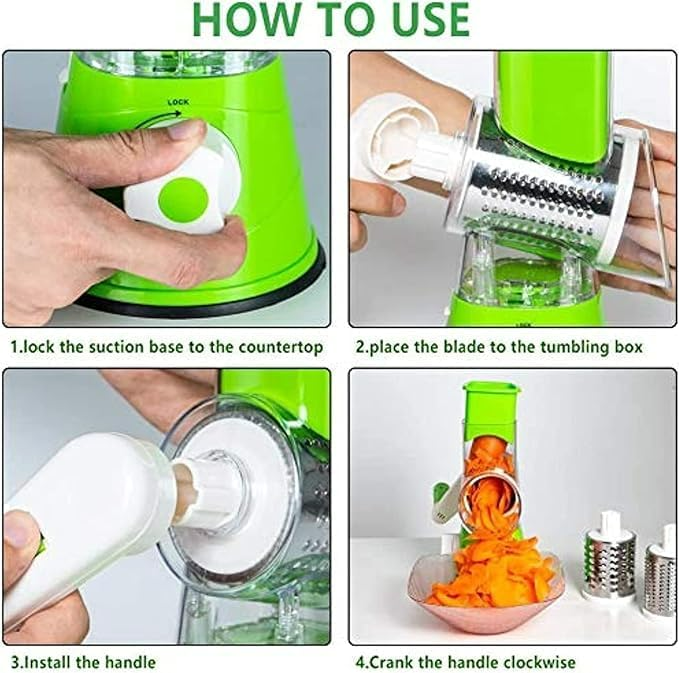 HOW TO USE

LOCK

1.lock the suction base to the countertop

LOCK

2.place the blade to the tumbling box

3.Install the handle

4.Crank the handle clockwise