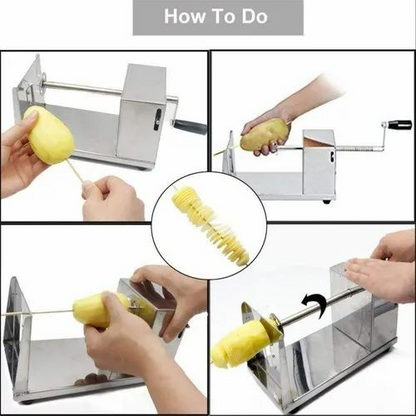 How To Do