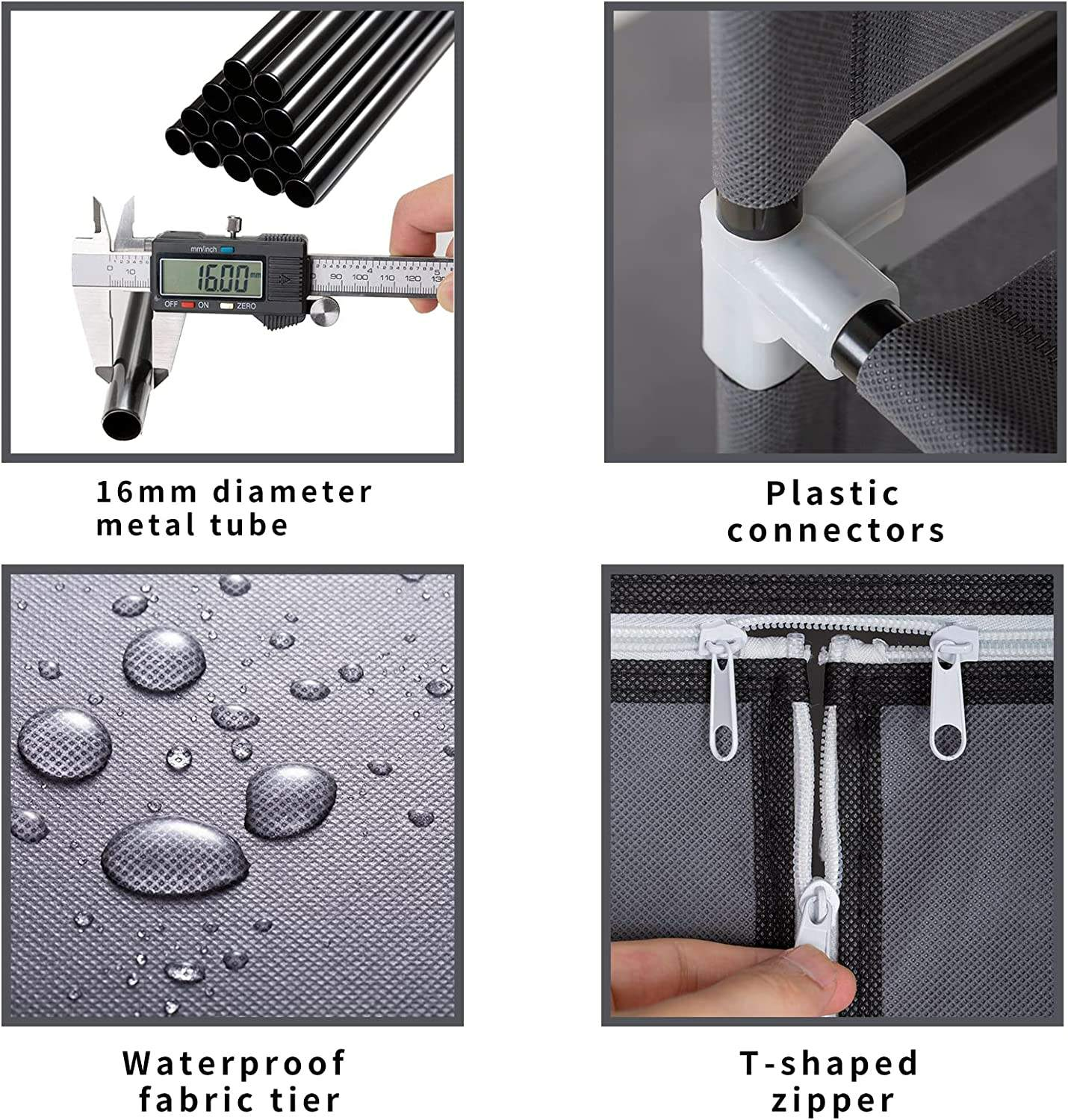 mm/inch
16.00 mm
OFF ON ZERO
0 10 90 100 110 120 130

16mm diameter metal tube

Plastic connectors

Waterproof fabric tier

T-shaped zipper