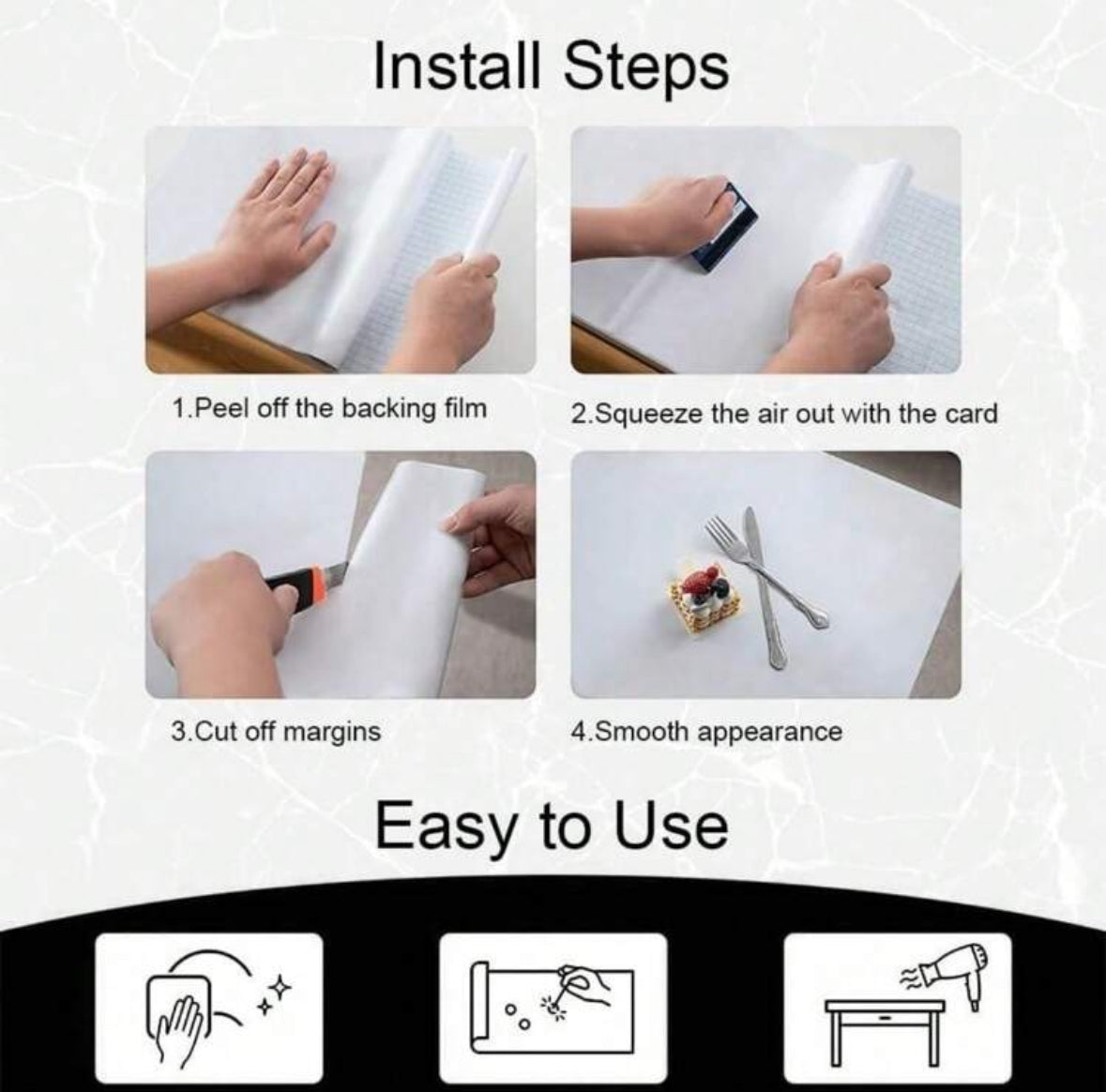 Install Steps

1.Peel off the backing film

2.Squeeze the air out with the card

3.Cut off margins

4.Smooth appearance

Easy to Use