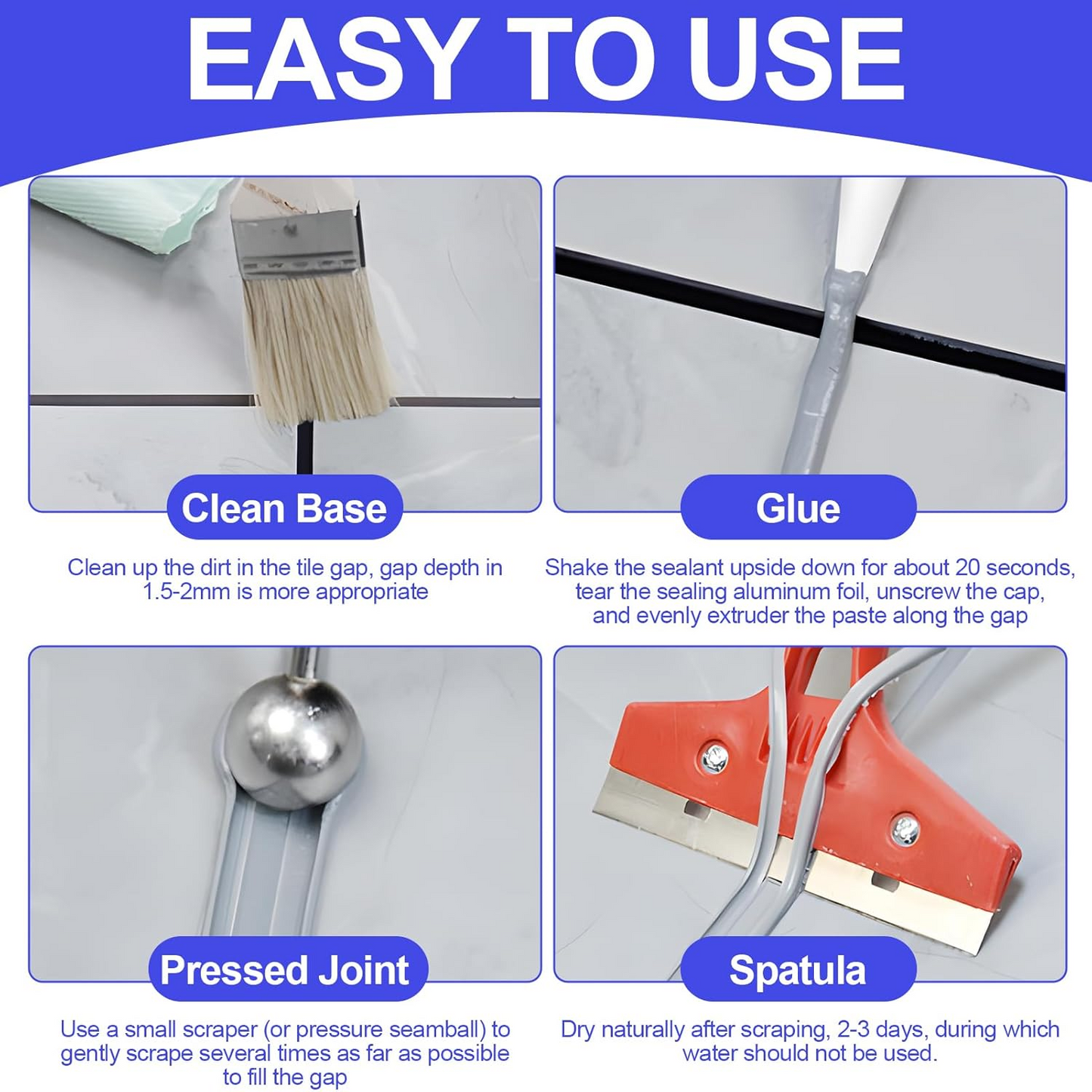 EASY TO USE

Clean Base

Clean up the dirt in the tile gap, gap depth in 1.5-2mm is more appropriate

Glue

Shake the sealant upside down for about 20 seconds, tear the sealing aluminum foil, unscrew the cap, and evenly extruder the paste along the gap

Pressed Joint

Use a small scraper (or pressure seamball) to gently scrape several times as far as possible to fill the gap

Spatula

Dry naturally after scraping, 2-3 days, during which water should not be used.